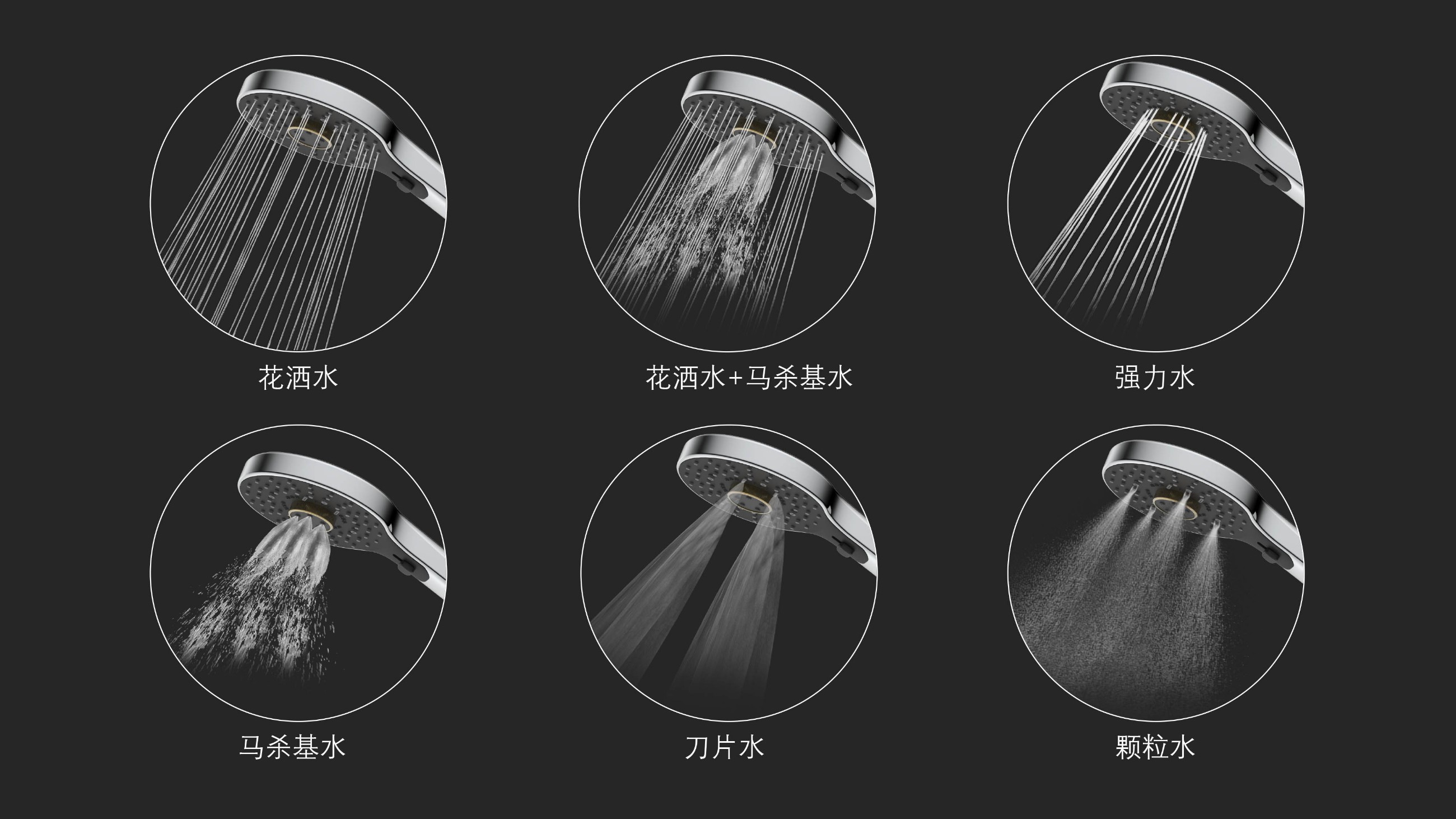 花洒水

花洒水+马杀基水

强力水

马杀基水

刀片水

颗粒水